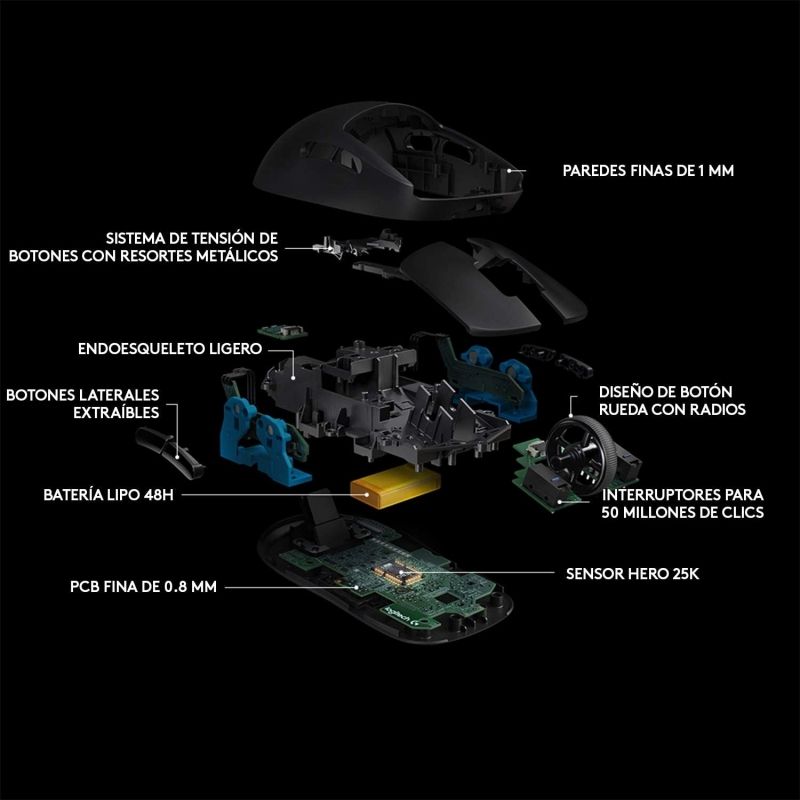 PAREDES FINAS DE 1 MM

SISTEMA DE TENSIÓN DE BOTONES CON RESORTES METÁLICOS

ENDOESQUELETO LIGERO

BOTONES LATERALES EXTRAÍBLES

DISEÑO DE BOTÓN RUEDA CON RADIOS

BATERÍA LIPO 48H

INTERRUPTORES PARA 50 MILLONES DE CLICS

SENSOR HERO 25K

PCB FINA DE 0.8 MM

logitech G